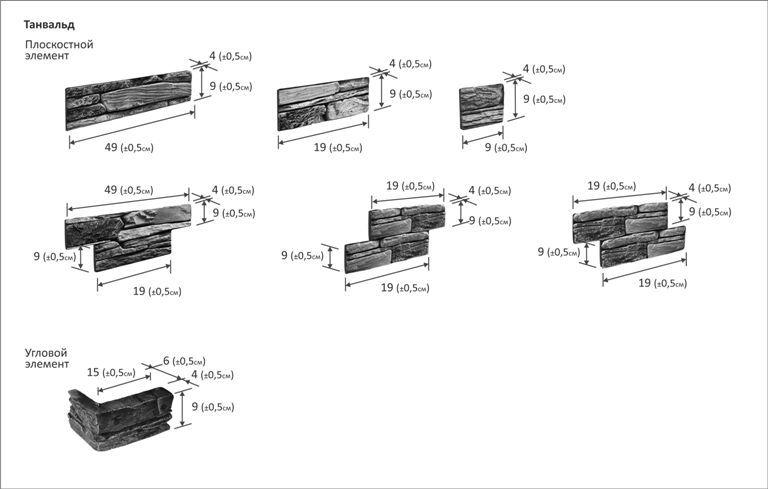 Танвальд

Плоскостной элемент

4 (±0,5см)
9 (±0,5см)
49 (±0,5см)

4 (±0,5см)
9 (±0,5см)
19 (±0,5см)

4 (±0,5см)
9 (±0,5см)
9 (±0,5см)

49 (±0,5см)
4 (±0,5см)
9 (±0,5см)
9 (±0,5см)
19 (±0,5см)

19 (±0,5см)
4 (±0,5см)
9 (±0,5см)
9 (±0,5см)
19 (±0,5см)

19 (±0,5см)
4 (±0,5см)
9 (±0,5см)
9 (±0,5см)
19 (±0,5см)

Угловой элемент

15 (±0,5см)
6 (±0,5см)
4 (±0,5см)
9 (±0,5см)